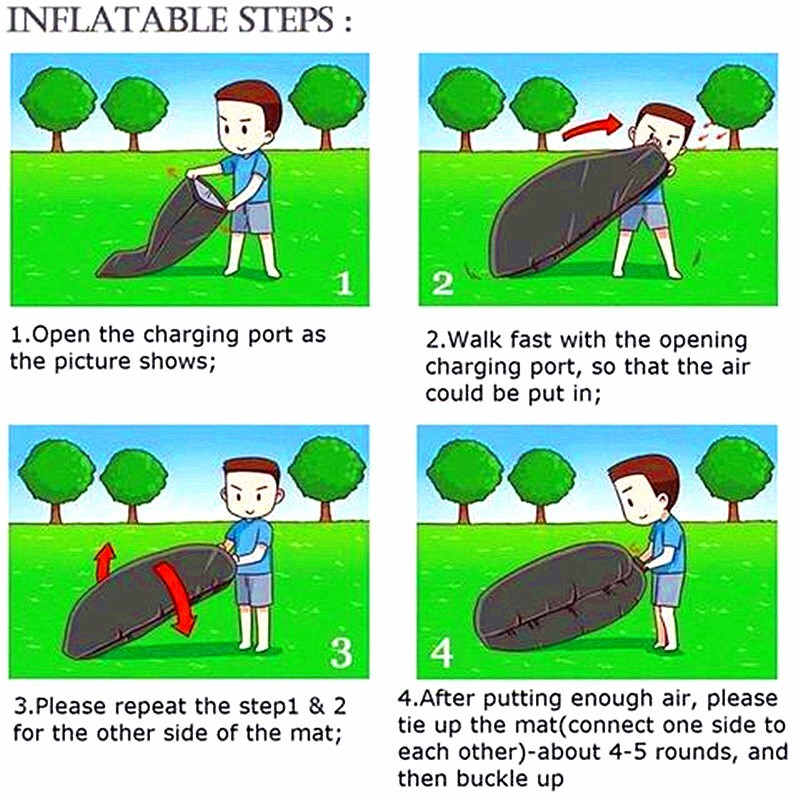 INFLATABLE STEPS :

1

1.Open the charging port as the picture shows;

2

2.Walk fast with the opening charging port, so that the air could be put in;

3

3.Please repeat the step1 & 2 for the other side of the mat;

4

4.After putting enough air, please tie up the mat(connect one side to each other)-about 4-5 rounds, and then buckle up